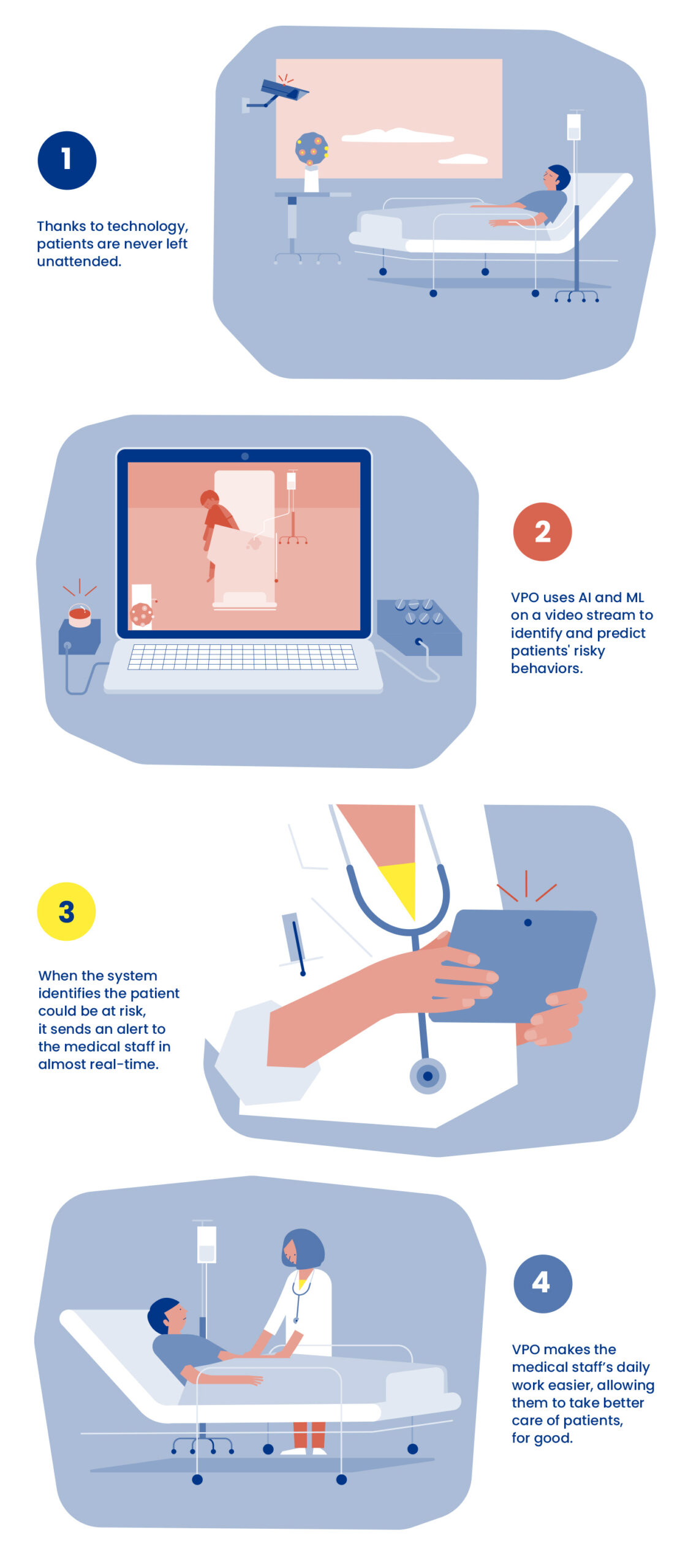 1

Thanks to technology, patients are never left unattended.

2

VPO uses AI and ML on a video stream to identify and predict patients' risky behaviors.

3

When the system identifies the patient could be at risk, it sends an alert to the medical staff in almost real-time.

4

VPO makes the medical staff's daily work easier, allowing them to take better care of patients, for good.